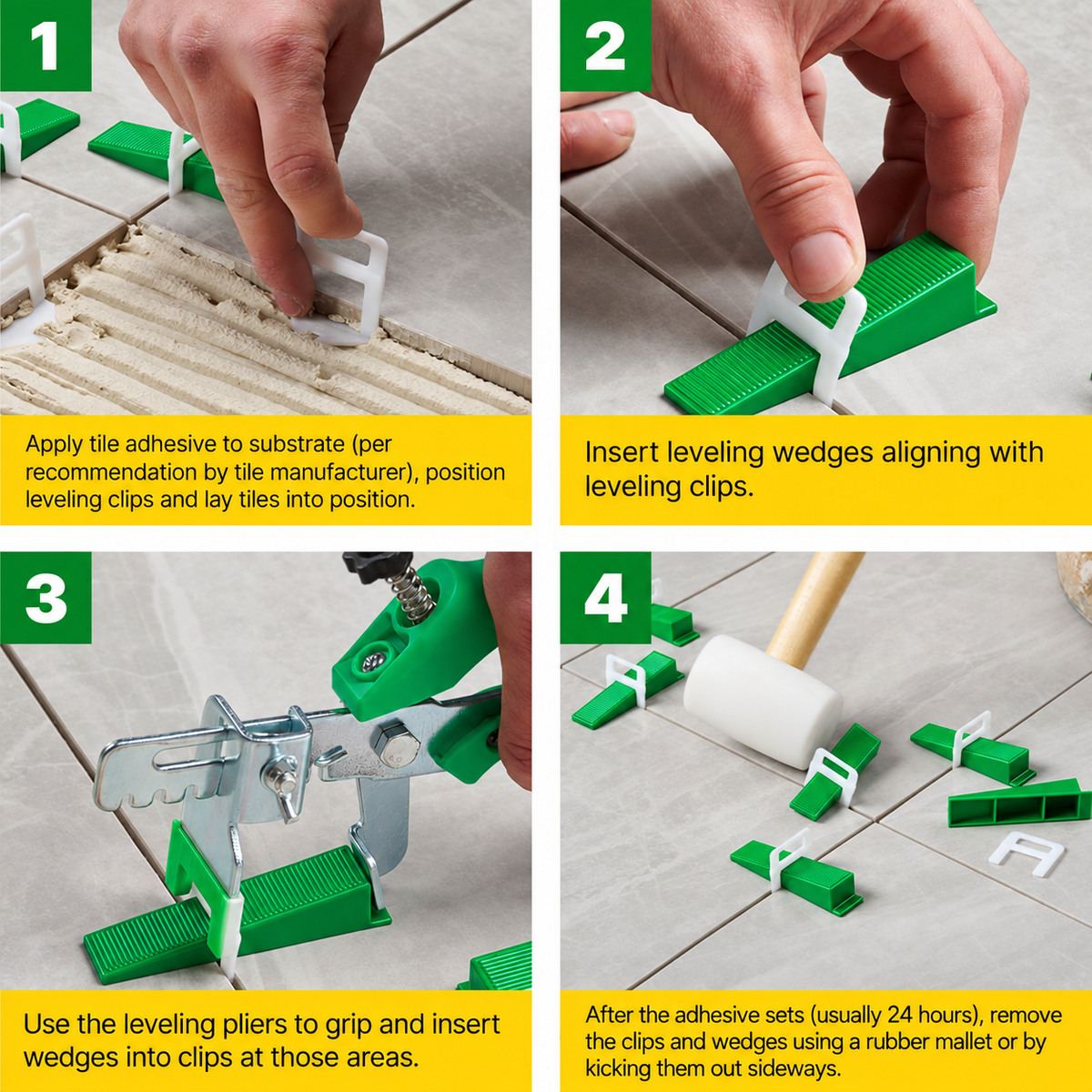 1

Apply tile adhesive to substrate (per recommendation by tile manufacturer), position leveling clips and lay tiles into position.

2

Insert leveling wedges aligning with leveling clips.

3

Use the leveling pliers to grip and insert wedges into clips at those areas.

4

After the adhesive sets (usually 24 hours), remove the clips and wedges using a rubber mallet or by kicking them out sideways.